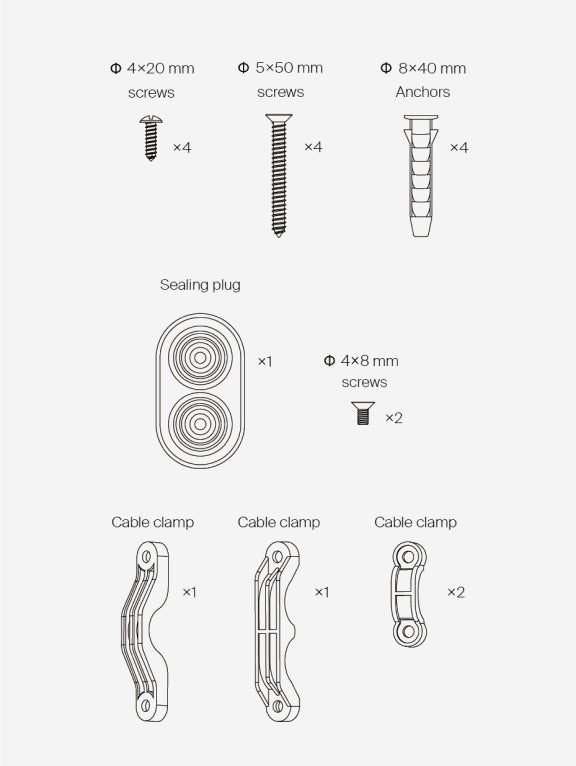 Φ 4×20 mm
screws

×4

Φ 5×50 mm
screws

×4

Φ 8×40 mm
Anchors

×4

Sealing plug

×1

Φ 4×8 mm
screws

×2

Cable clamp

×1

Cable clamp

×1

Cable clamp

×2